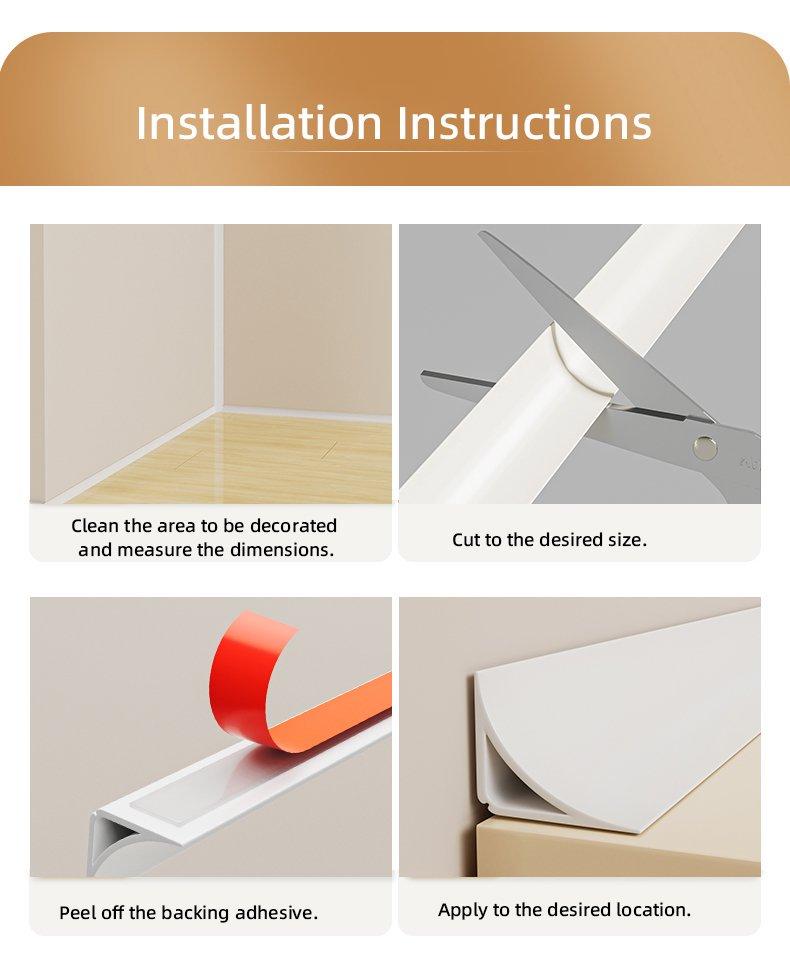 Installation Instructions

Clean the area to be decorated and measure the dimensions.

Cut to the desired size.

Peel off the backing adhesive.

Apply to the desired location.